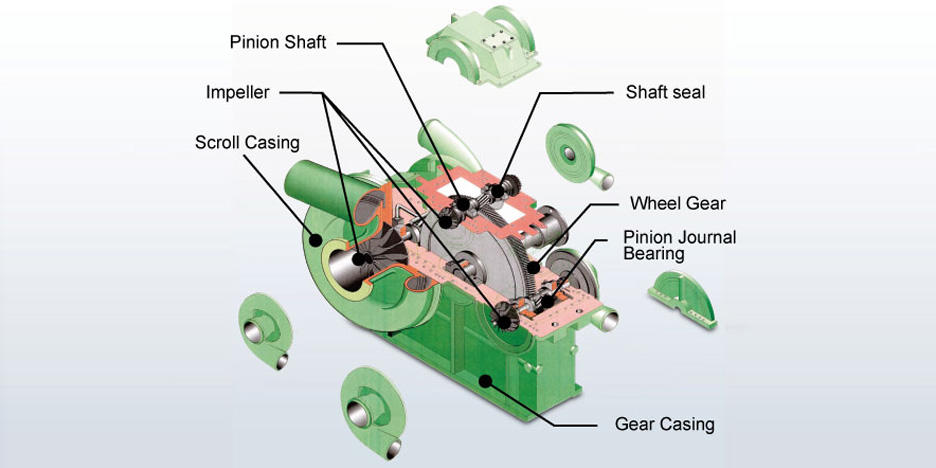 Pinion Shaft

Impeller

Scroll Casing

Shaft seal

Wheel Gear

Pinion Journal Bearing

Gear Casing