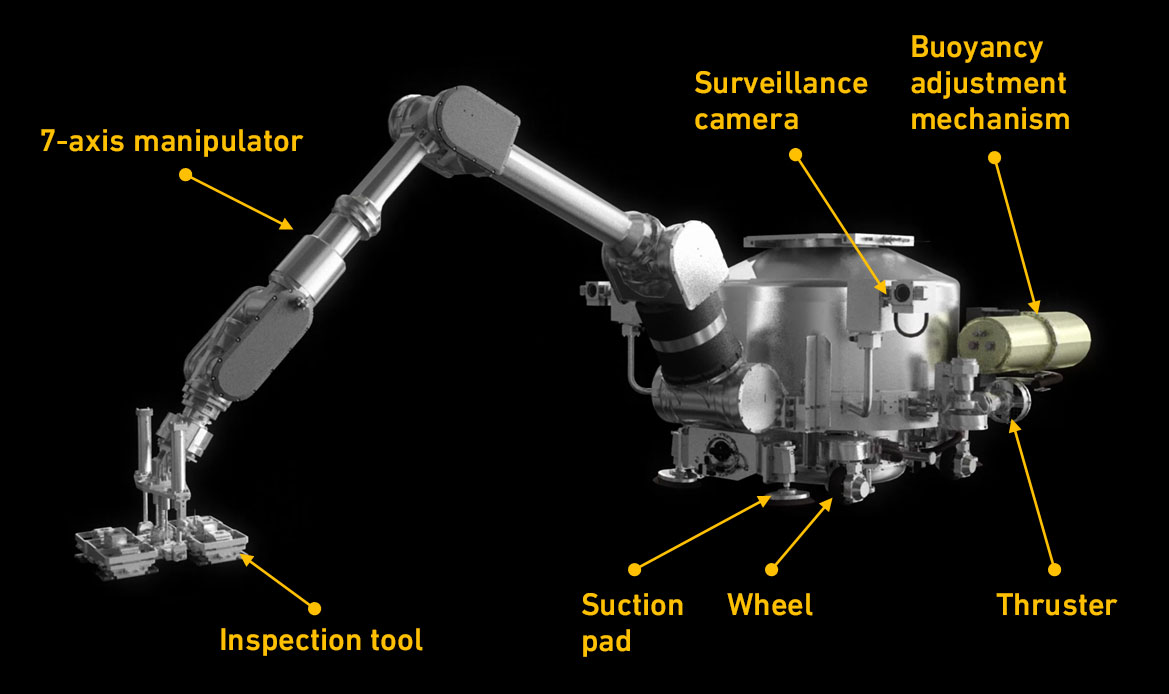 7-axis manipulator

Surveillance camera

Buoyancy adjustment mechanism

Inspection tool

Suction pad

Wheel

Thruster