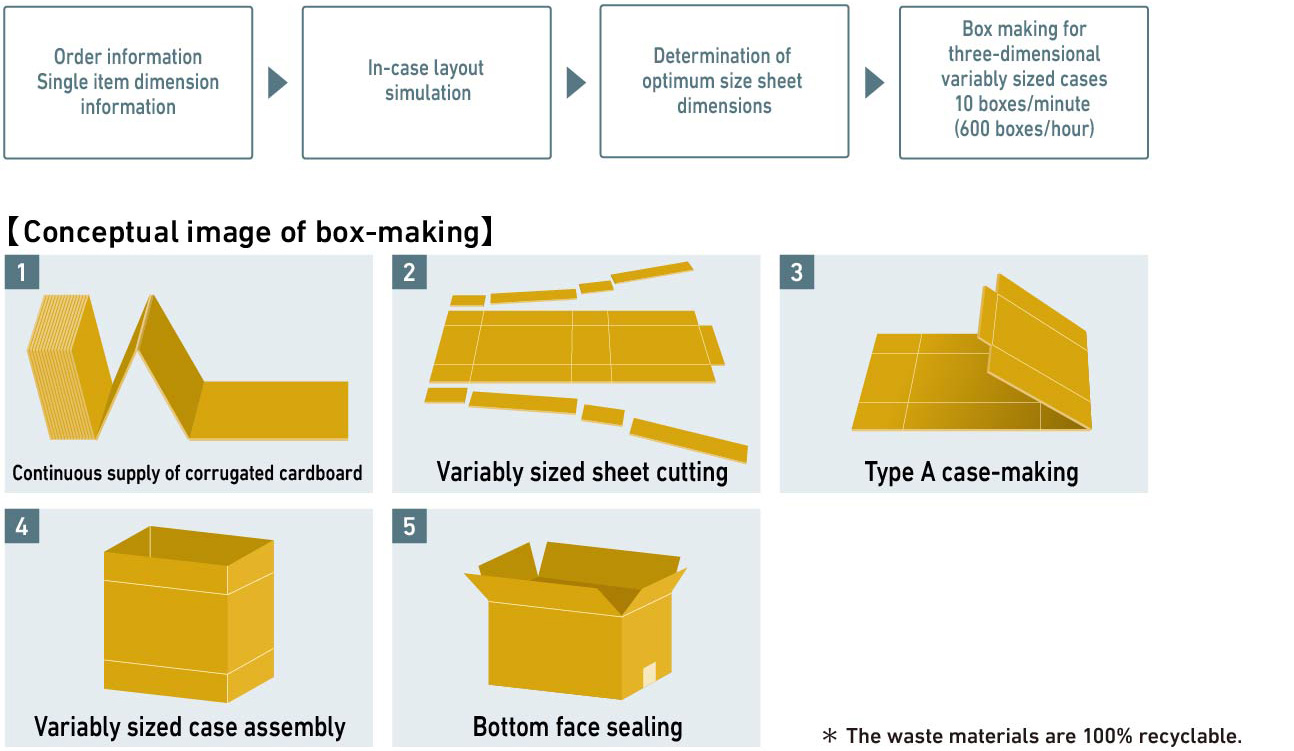 Order information
Single item dimension information

In-case layout simulation

Determination of optimum size sheet dimensions

Box making for three-dimensional variably sized cases
10 boxes/minute
(600 boxes/hour)

【Conceptual image of box-making】

1
Continuous supply of corrugated cardboard

2
Variably sized sheet cutting

3
Type A case-making

4
Variably sized case assembly

5
Bottom face sealing

＊ The waste materials are 100% recyclable.