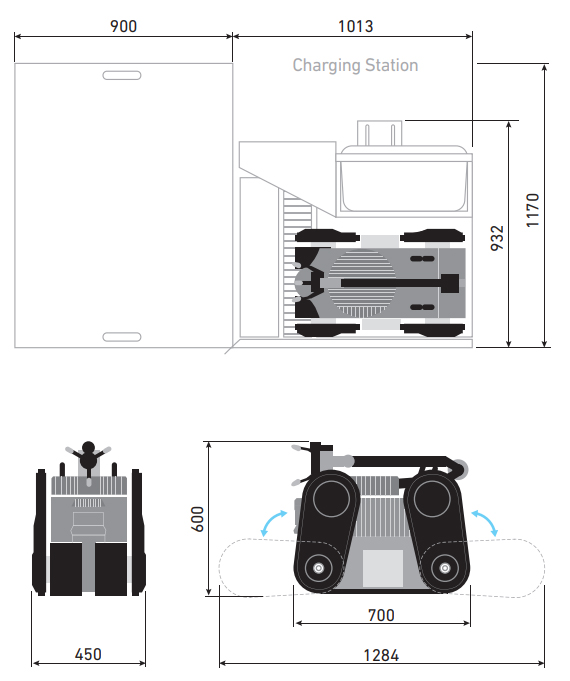 900

1013

Charging Station

932

1170

600

450

700

1284