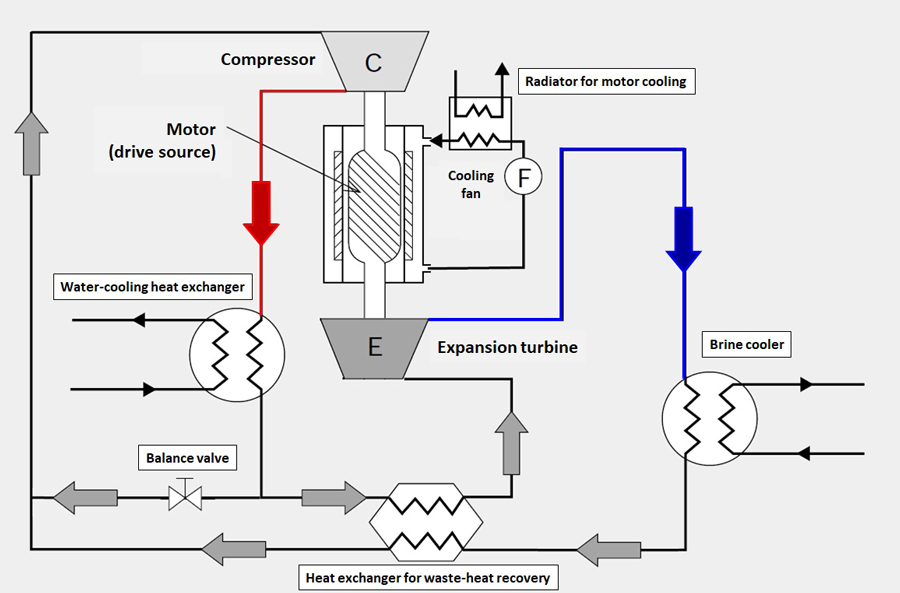 Compressor
C
Radiator for motor cooling
Motor
(drive source)
Cooling fan
F
Water-cooling heat exchanger
E
Expansion turbine
Brine cooler
Balance valve
Heat exchanger for waste-heat recovery