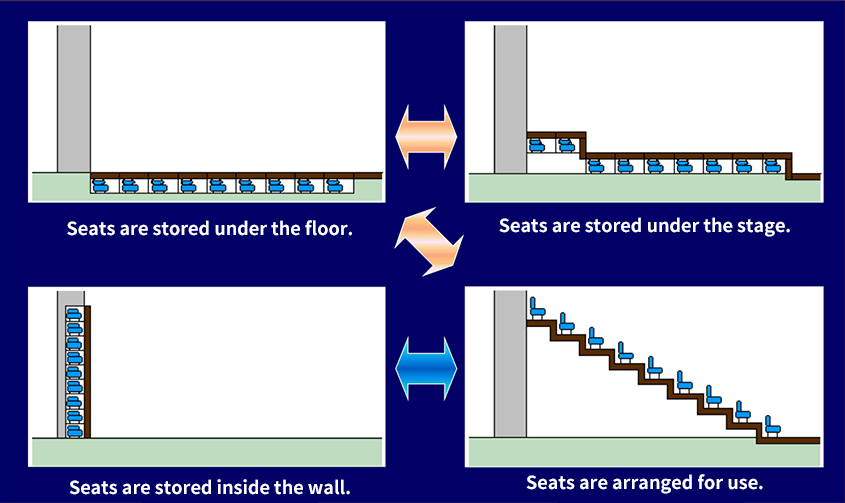 Seats are stored under the floor.

Seats are stored under the stage.

Seats are stored inside the wall.

Seats are arranged for use.