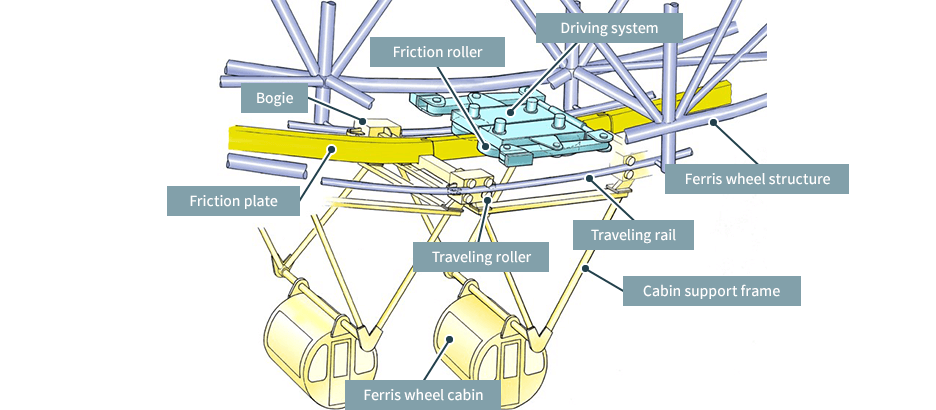 Driving system
Friction roller
Bogie
Ferris wheel structure
Friction plate
Traveling rail
Traveling roller
Cabin support frame
Ferris wheel cabin