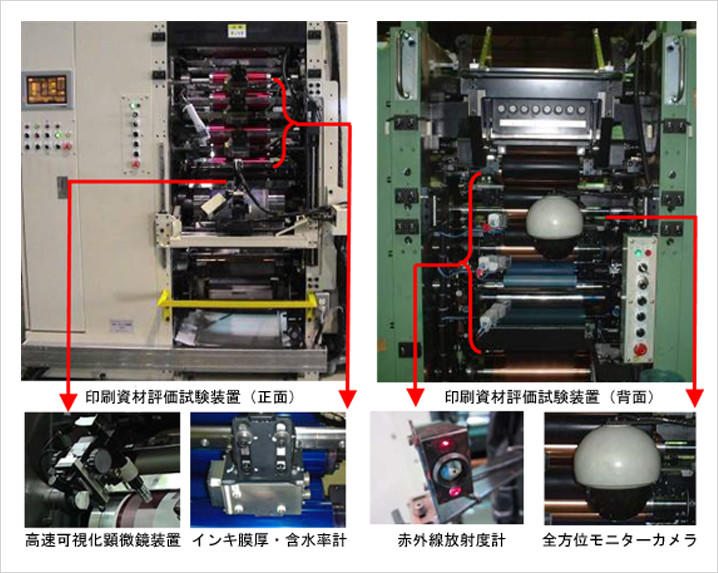 印刷資材評価試験装置（正面）

印刷資材評価試験装置（背面）

高速可視化顕微鏡装置

インキ膜厚・含水率計

赤外線放射度計

全方位モニターカメラ