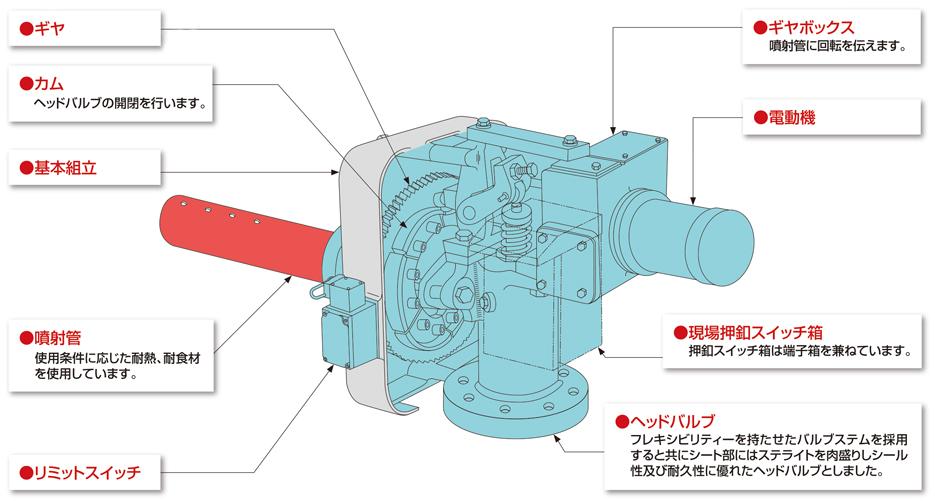 ●ギヤ

●カム
ヘッドバルブの開閉を行います。

●基本組立

●噴射管
使用条件に応じた耐熱、耐食材を使用しています。

●リミットスイッチ

●ギヤボックス
噴射管に回転を伝えます。

●電動機

●現場押釦スイッチ箱
押釦スイッチ箱は端子箱を兼ねています。

●ヘッドバルブ
フレキシビリティーを持たせたバルブステムを採用すると共にシート部にはステライトを肉盛りしシール性及び耐久性に優れたヘッドバルブとしました。