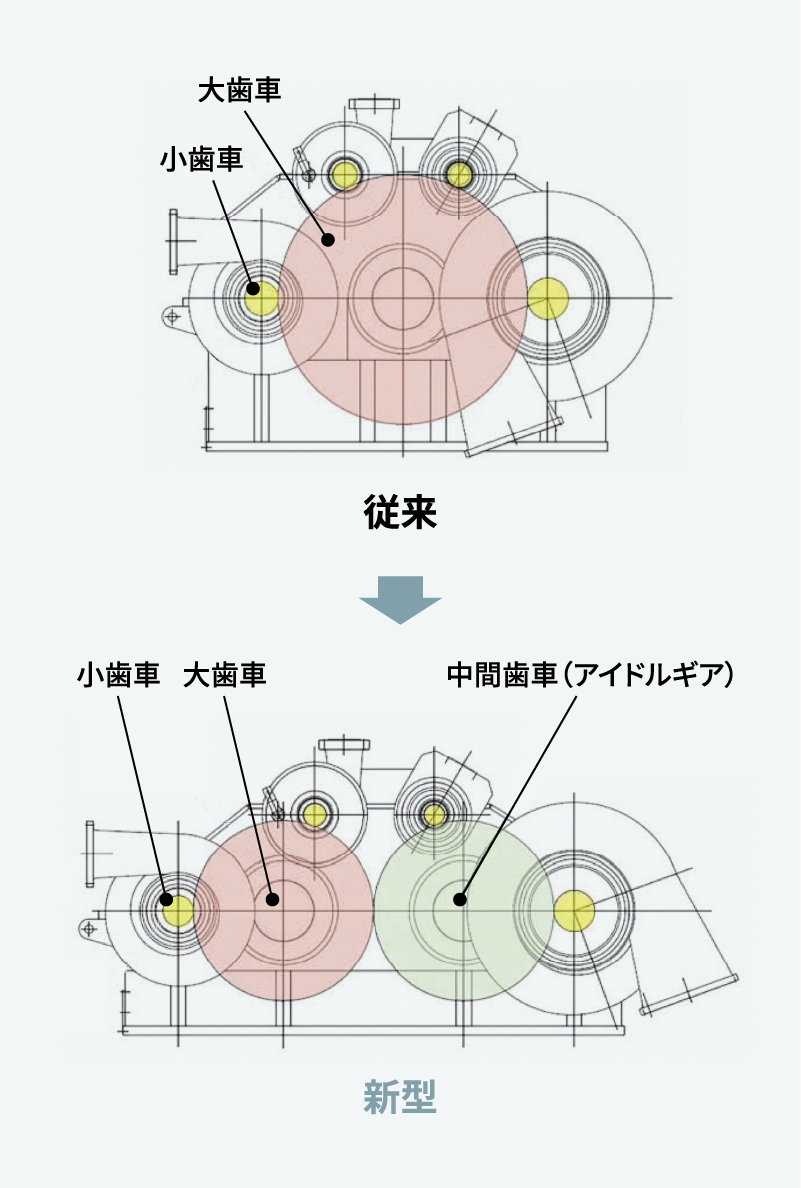 大歯車
小歯車

従来

小歯車　大歯車　中間歯車（アイドルギア）

新型