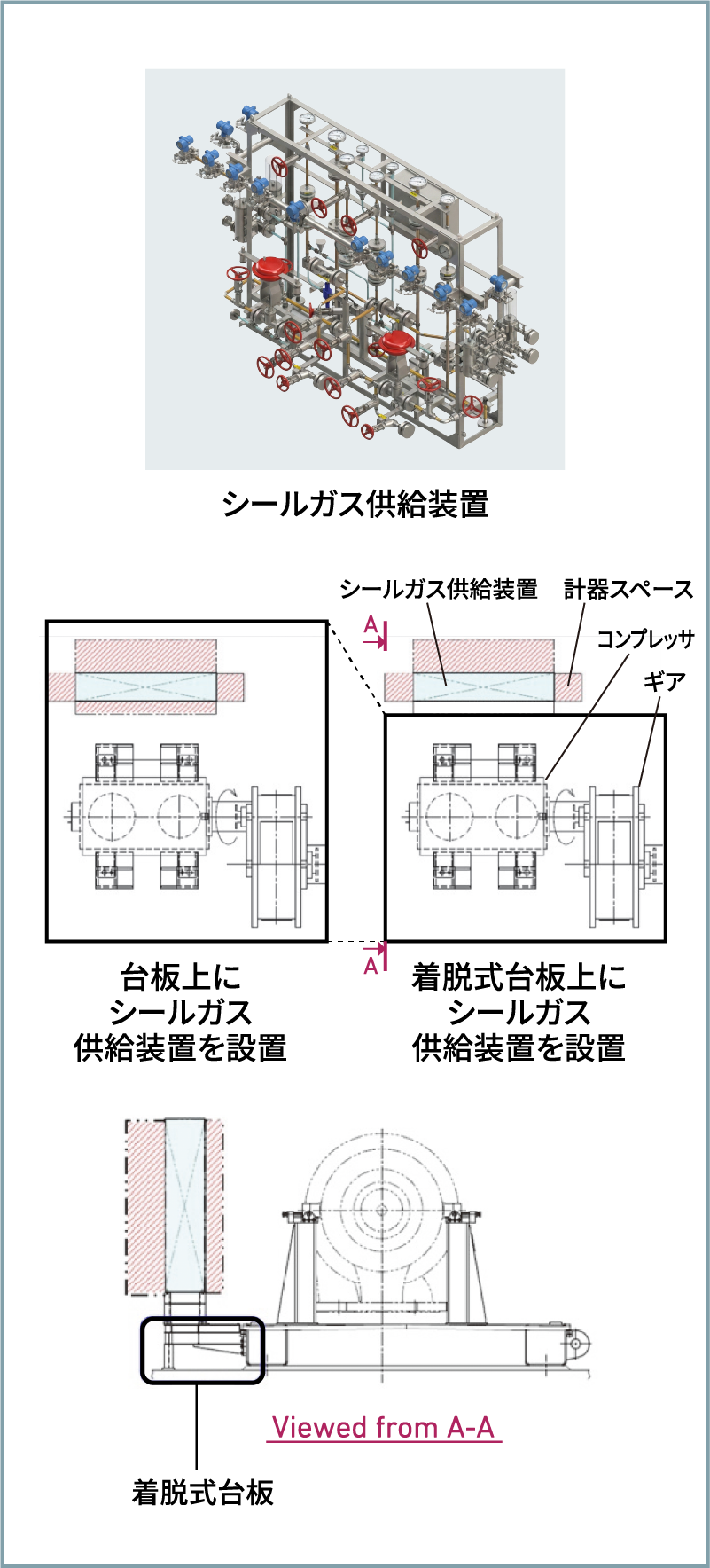 シールガス供給装置

シールガス供給装置
計器スペース
コンプレッサ
ギア
A
A

台板上に
シールガス
供給装置を設置

着脱式台板上に
シールガス
供給装置を設置

Viewed from A-A

着脱式台板