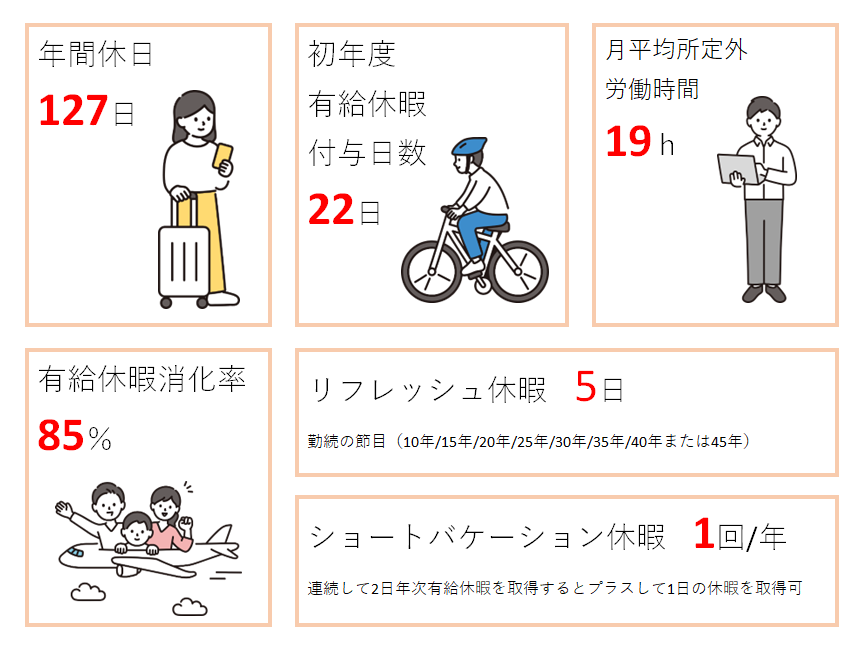 年間休日

127日

初年度
有給休暇
付与日数

22日

月平均所定外
労働時間

19 h

有給休暇消化率

85%

リフレッシュ休暇　5日

勤続の節目（10年/15年/20年/25年/30年/35年/40年または45年）

ショートバケーション休暇　1回/年

連続して2日年次有給休暇を取得するとプラスして1日の休暇を取得可