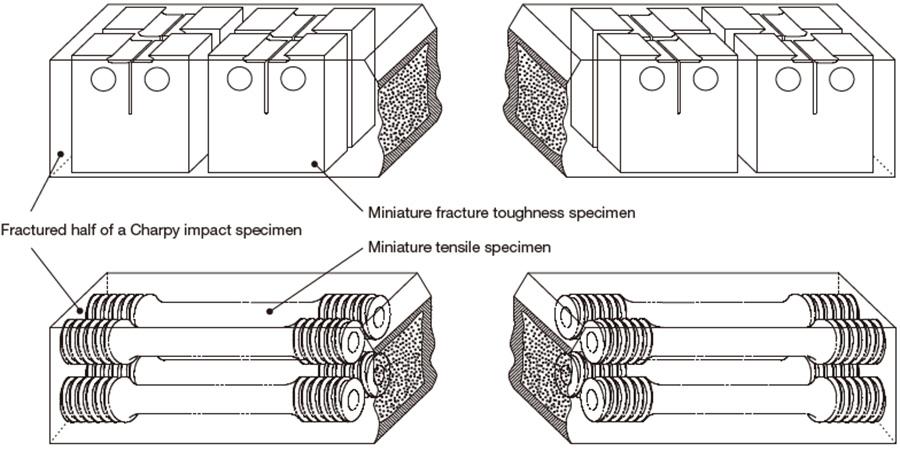 Miniature fracture toughness specimen

Fractured half of a Charpy impact specimen

Miniature tensile specimen