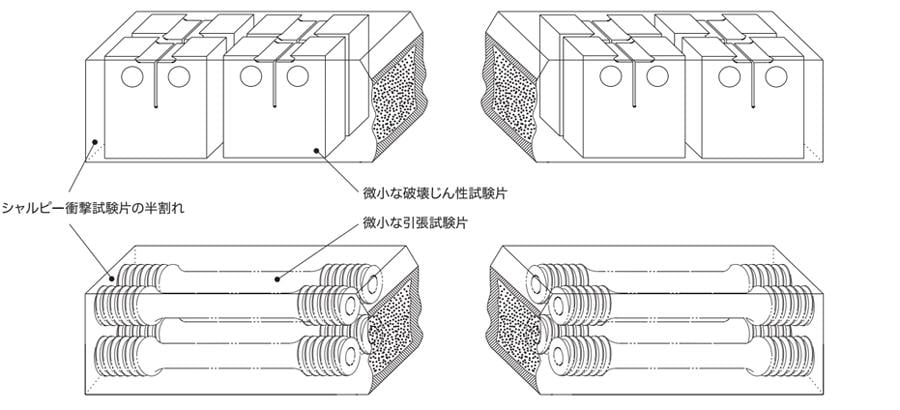 微小な破壊じん性試験片

シャルピー衝撃試験片の半割れ

微小な引張試験片