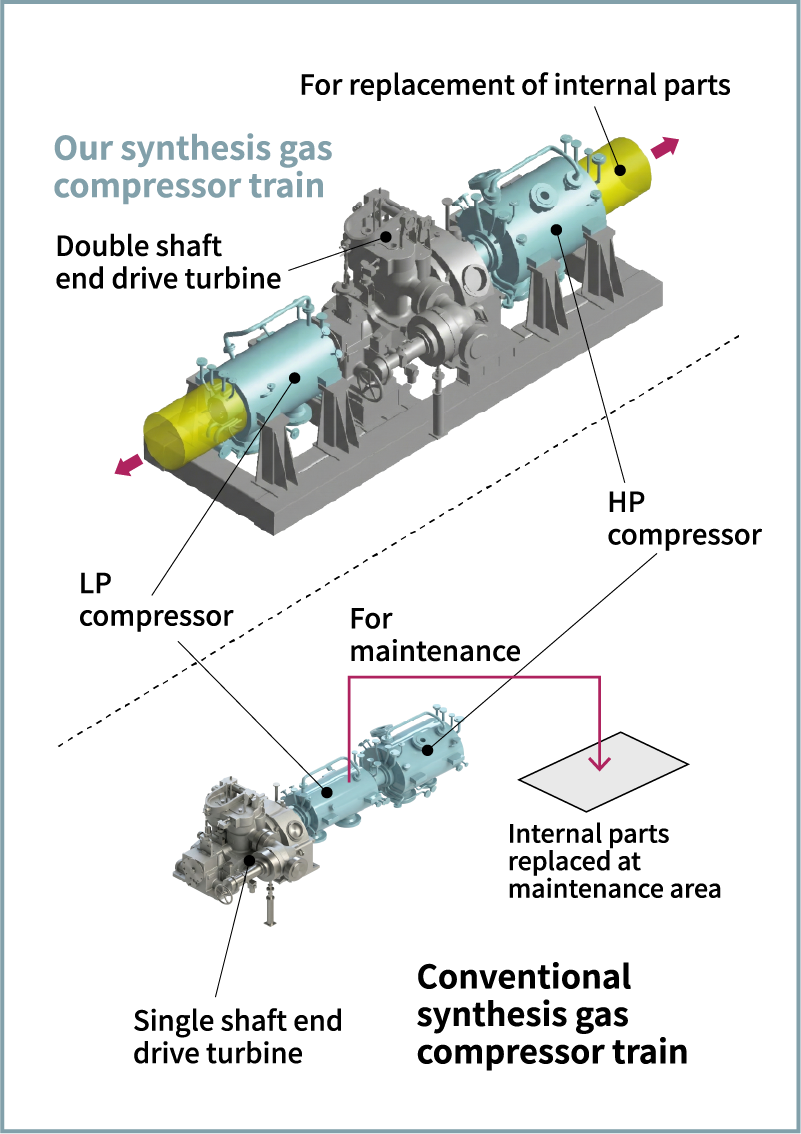 For replacement of internal parts

Our synthesis gas compressor train

Double shaft end drive turbine

HP compressor

LP compressor

For maintenance

Internal parts replaced at maintenance area

Single shaft end drive turbine

Conventional synthesis gas compressor train